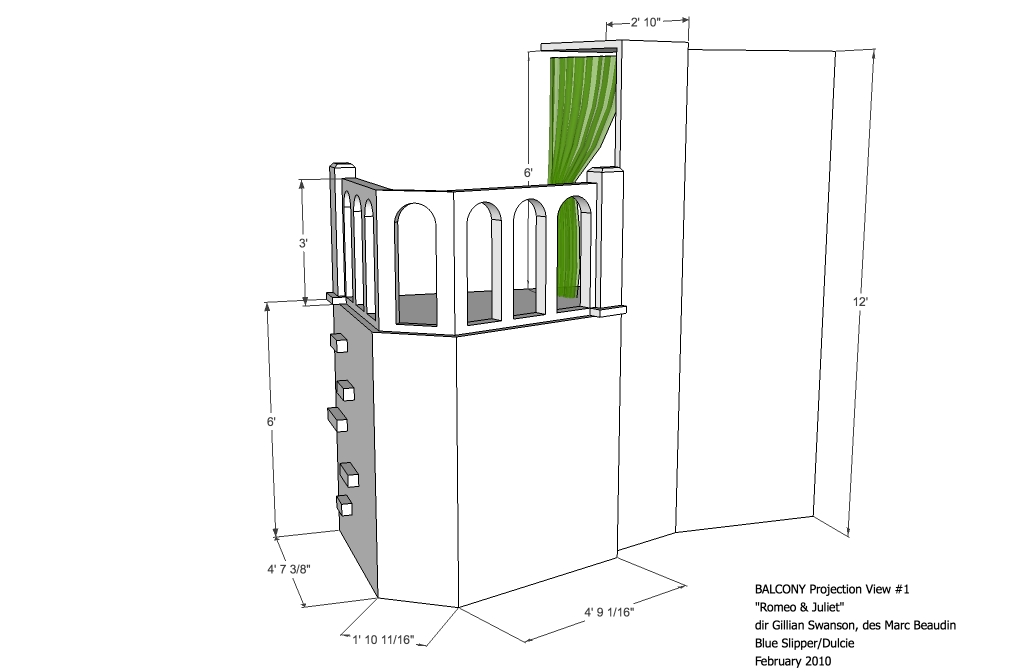 2' 10"

6'

3'

12'

6'

4' 7 3/8"

1' 10 11/16"

4' 9 1/16"

BALCONY Projection View #1
"Romeo & Juliet"
dir Gillian Swanson, des Marc Beaudin
Blue Slipper/Dulcie
February 2010